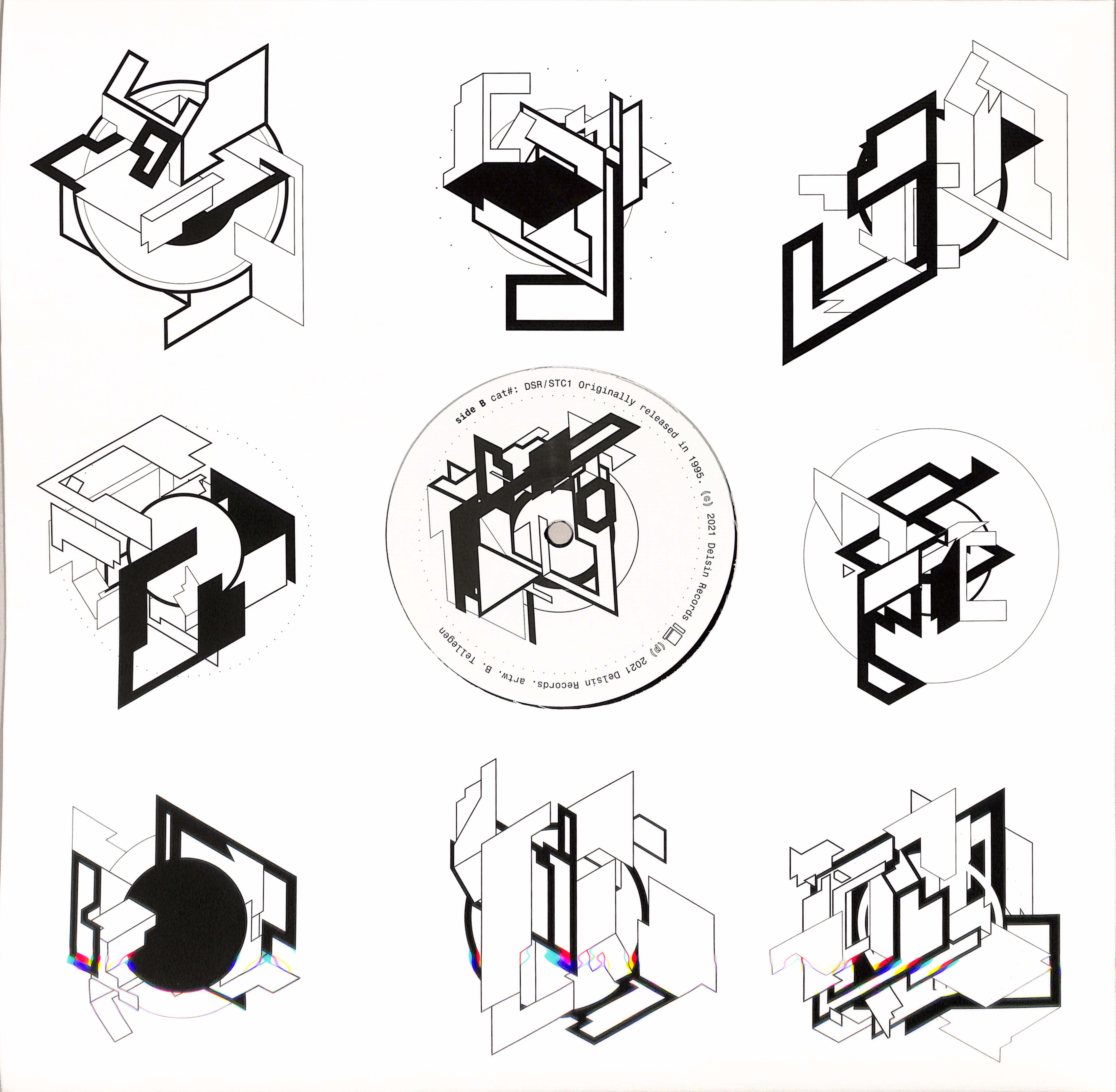 side B cat#: DSR/STC1 Originally released in 1995. (c) 2021 Delsin Records (p) 2021 Delsin Records. artw. B. Tellegen